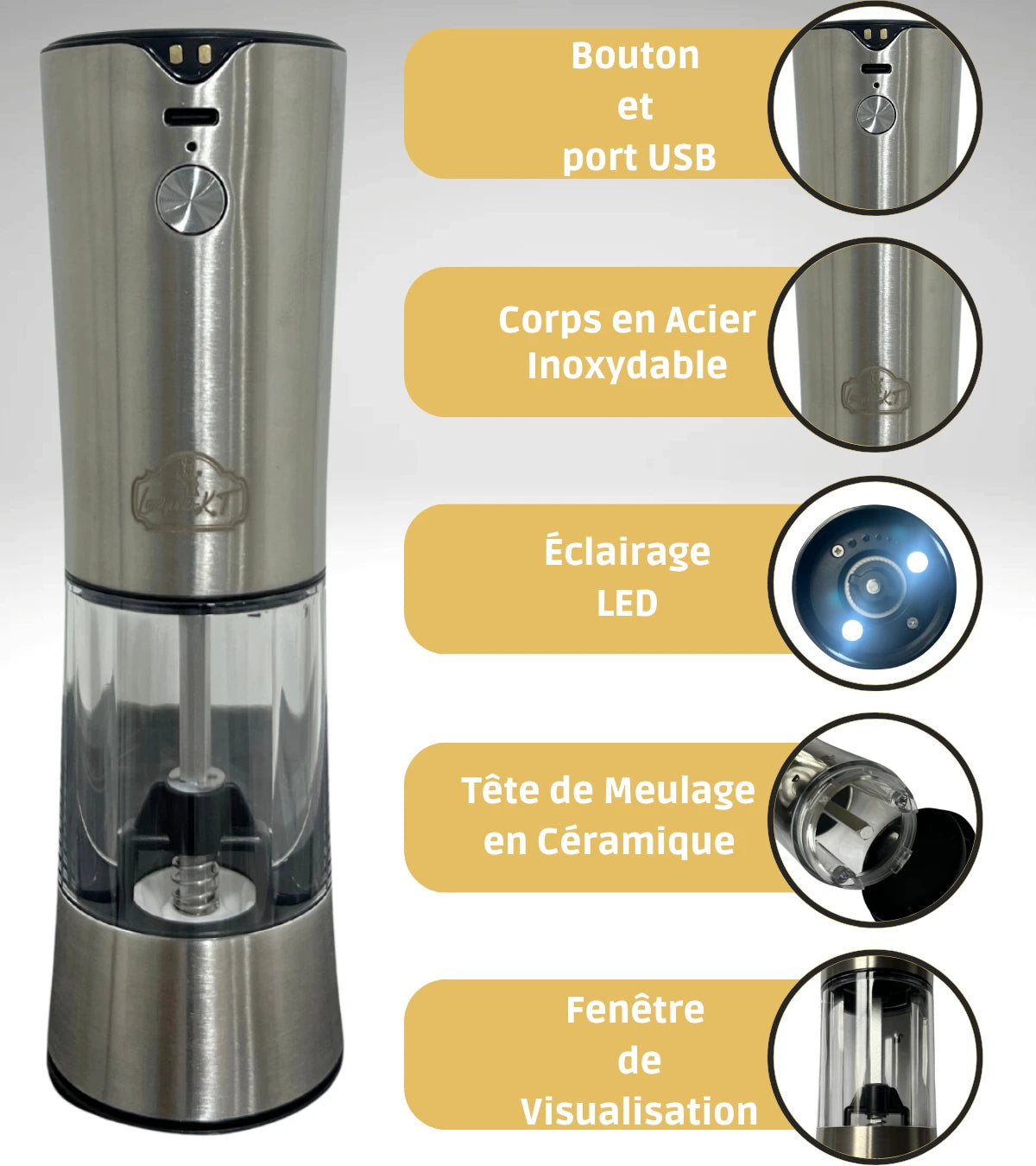 Bouton
et
port USB

Corps en Acier
Inoxydable

Éclairage
LED

Tête de Meulage
en Céramique

Fenêtre
de
Visualisation